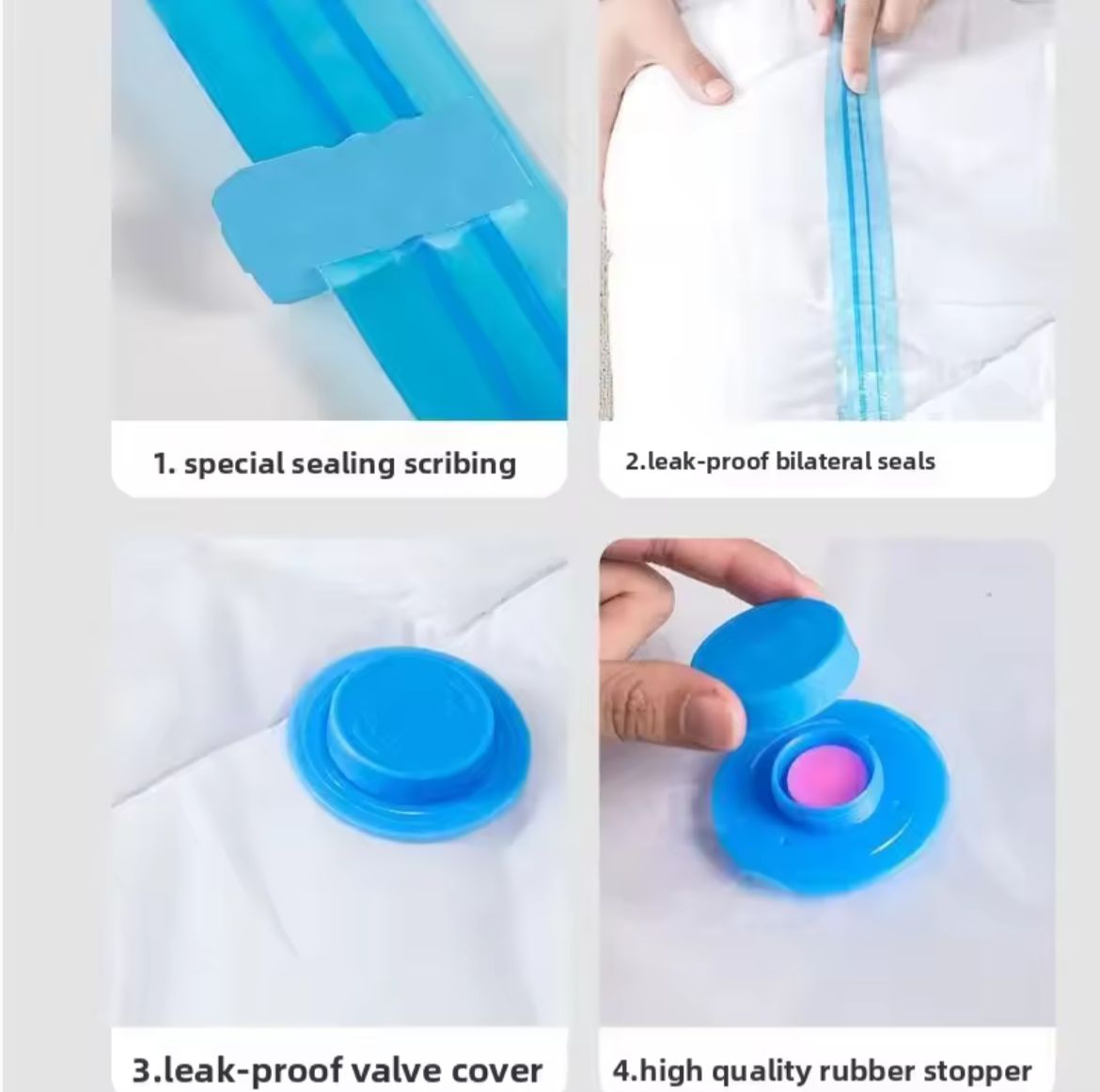 1. special sealing scribing

2.leak-proof bilateral seals

3.leak-proof valve cover

4.high quality rubber stopper